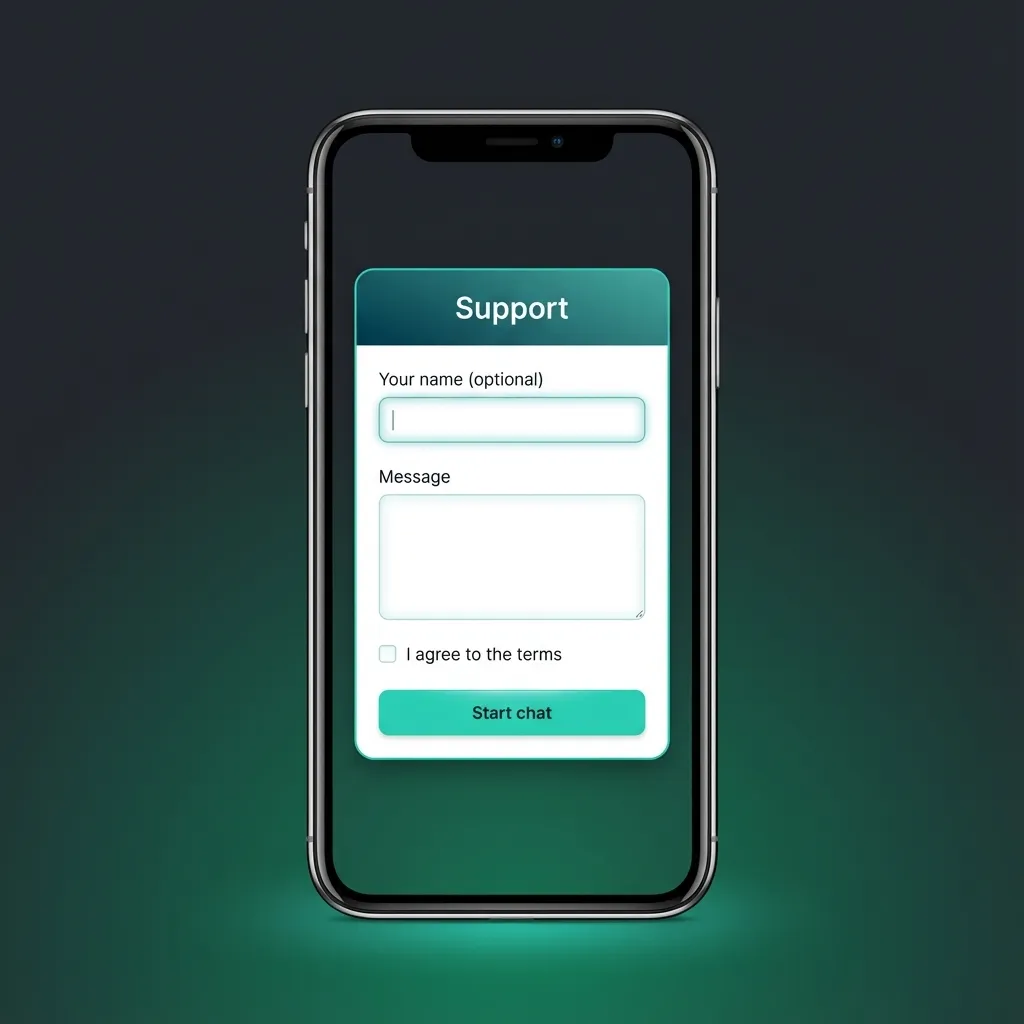 Support

Your name (optional)

Message

I agree to the terms

Start chat