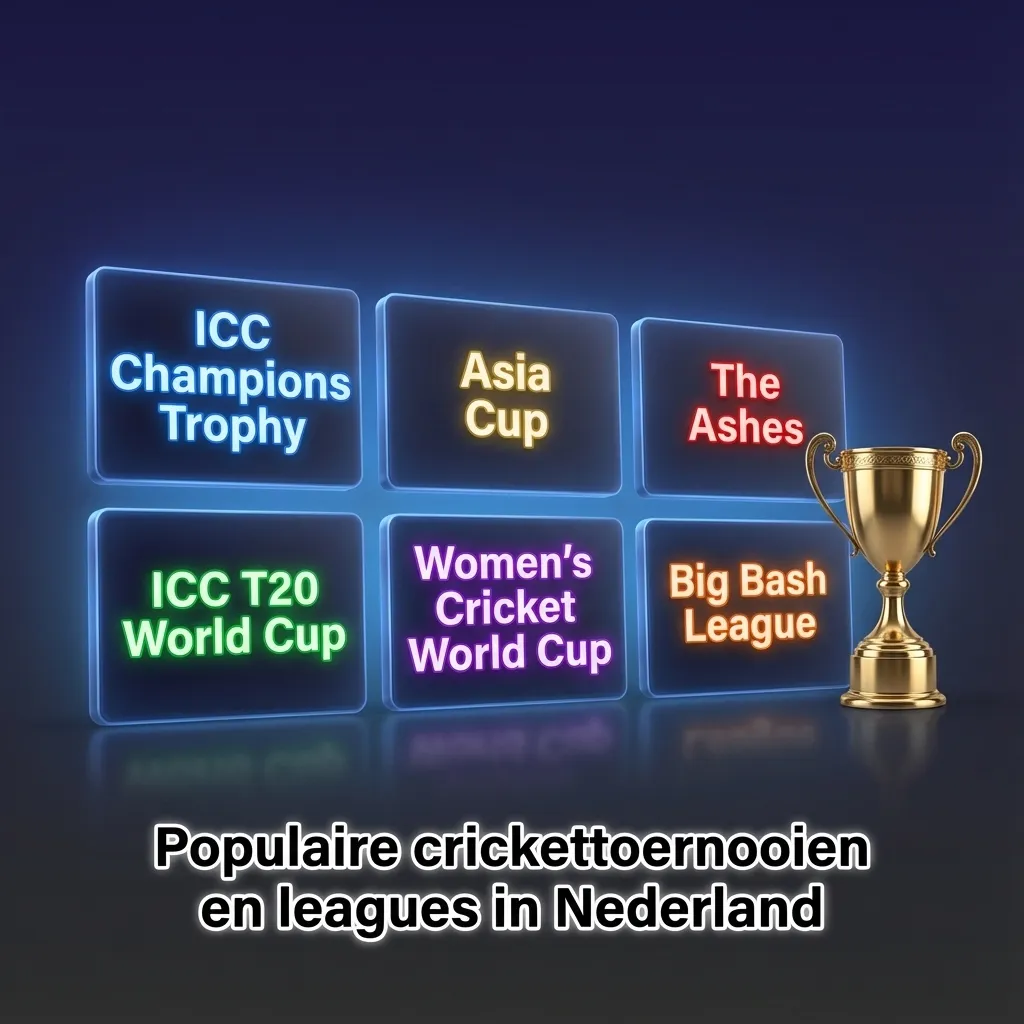 ICC Champions Trophy

Asia Cup

The Ashes

ICC T20 World Cup

Women's Cricket World Cup

Big Bash League

Populaire crickettoernooien en leagues in Nederland