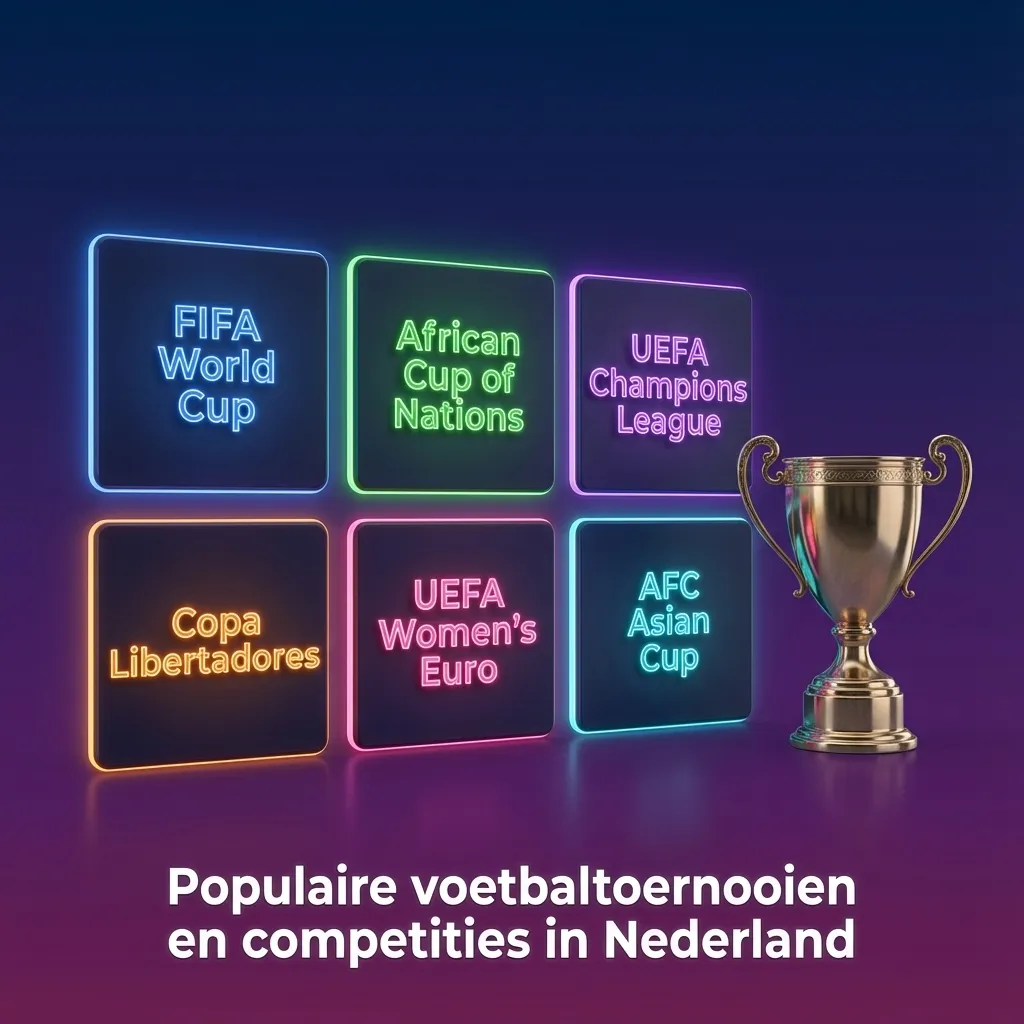 FIFA World Cup

African Cup of Nations

UEFA Champions League

Copa Libertadores

UEFA Women's Euro

AFC Asian Cup

Populaire voetbaltoernooien en competities in Nederland